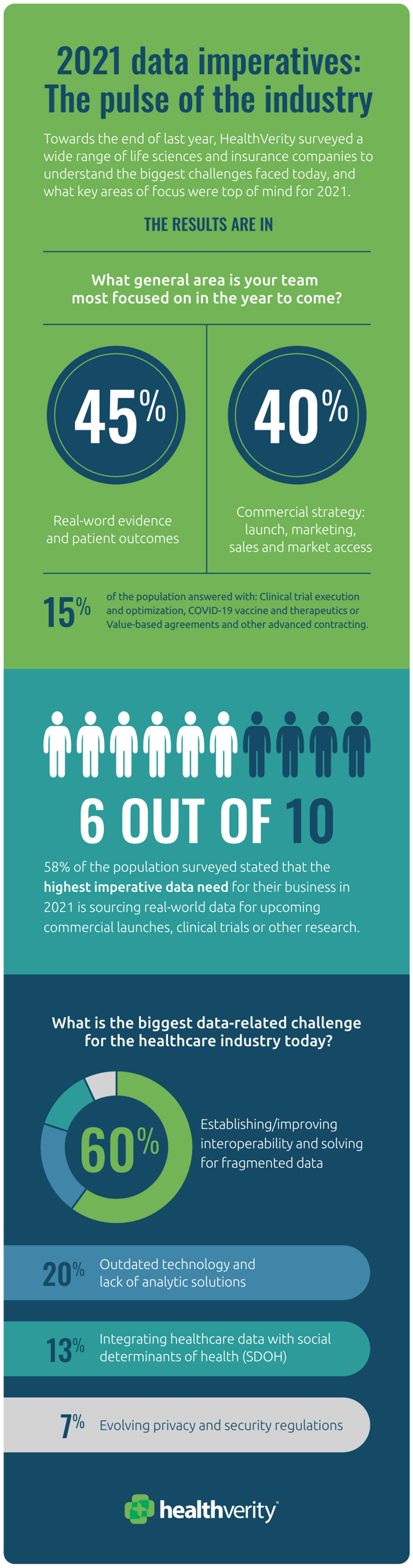 2021 data imperatives: The pulse of the industry

Towards the end of last year, HealthVerity surveyed a wide range of life sciences and insurance companies to understand the biggest challenges faced today, and what key areas of focus were top of mind for 2021.

THE RESULTS ARE IN

What general area is your team most focused on in the year to come?

45%

Real-word evidence and patient outcomes

40%

Commercial strategy: launch, marketing, sales and market access

15% of the population answered with: Clinical trial execution and optimization, COVID-19 vaccine and therapeutics or Value-based agreements and other advanced contracting.

6 OUT OF 10

58% of the population surveyed stated that the highest imperative data need for their business in 2021 is sourcing real-world data for upcoming commercial launches, clinical trials or other research.

What is the biggest data-related challenge for the healthcare industry today?

60% Establishing/improving interoperability and solving for fragmented data

20% Outdated technology and lack of analytic solutions

13% Integrating healthcare data with social determinants of health (SDOH)

7% Evolving privacy and security regulations

healthverity